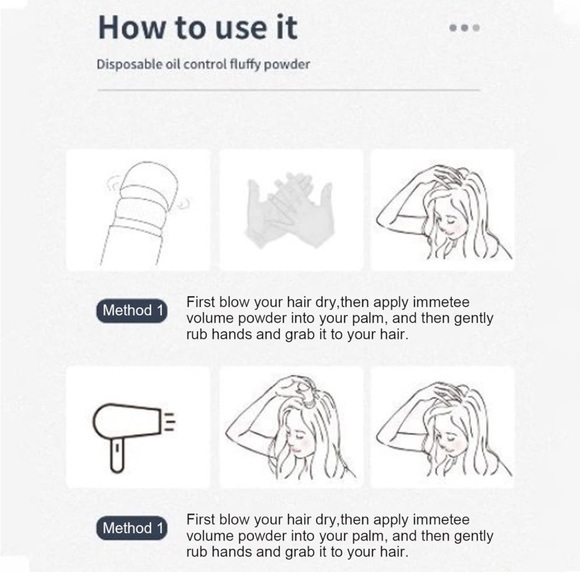 How to use it

Disposable oil control fluffy powder

Method 1

First blow your hair dry,then apply immetee volume powder into your palm, and then gently rub hands and grab it to your hair.

Method 1

First blow your hair dry,then apply immetee volume powder into your palm, and then gently rub hands and grab it to your hair.